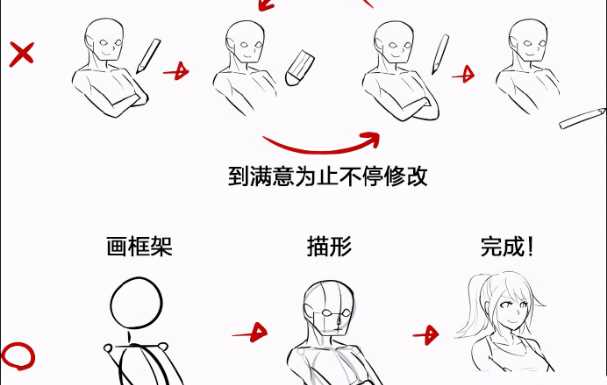 到满意为止不停修改

画框架

描形

完成!